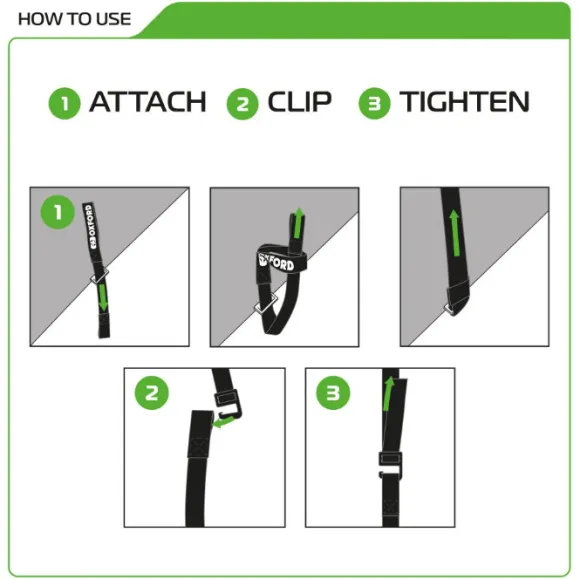 HOW TO USE

1 ATTACH 2 CLIP 3 TIGHTEN

1

OXFORD

OXFORD

2

3